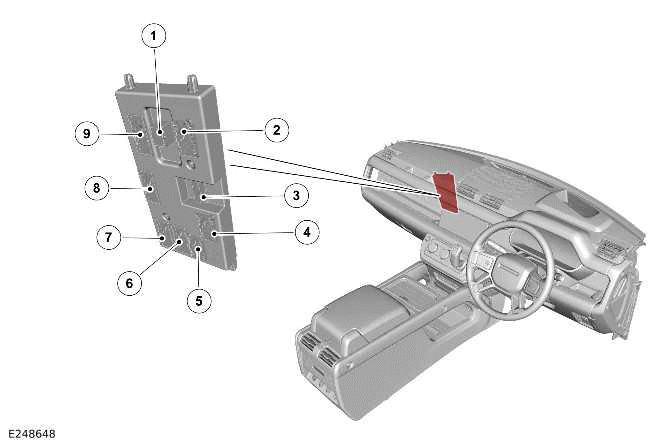 1
9
2
8
3
7
4
6
5
E248648